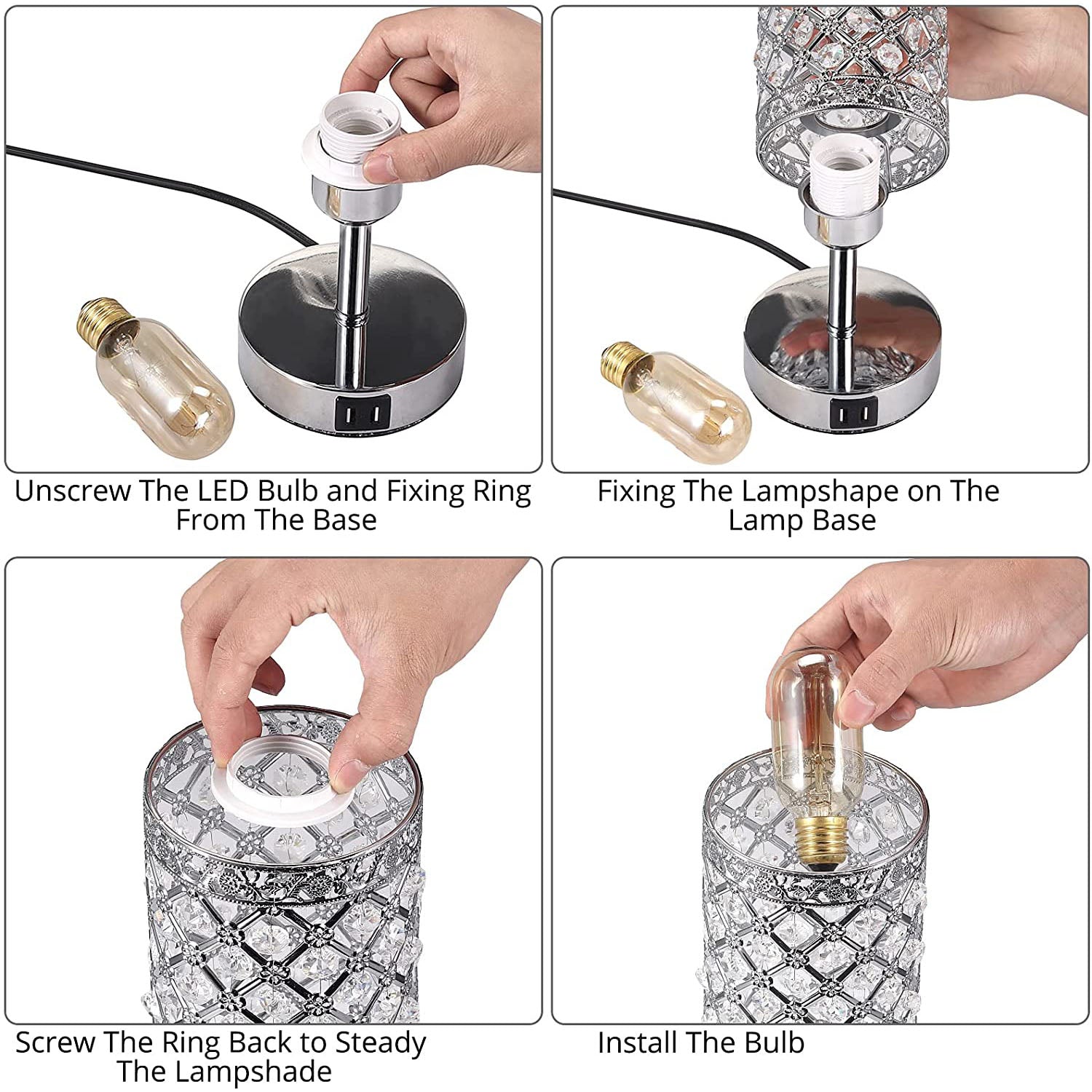 Unscrew The LED Bulb and Fixing Ring From The Base

Fixing The Lampshape on The Lamp Base

Screw The Ring Back to Steady The Lampshade

Install The Bulb