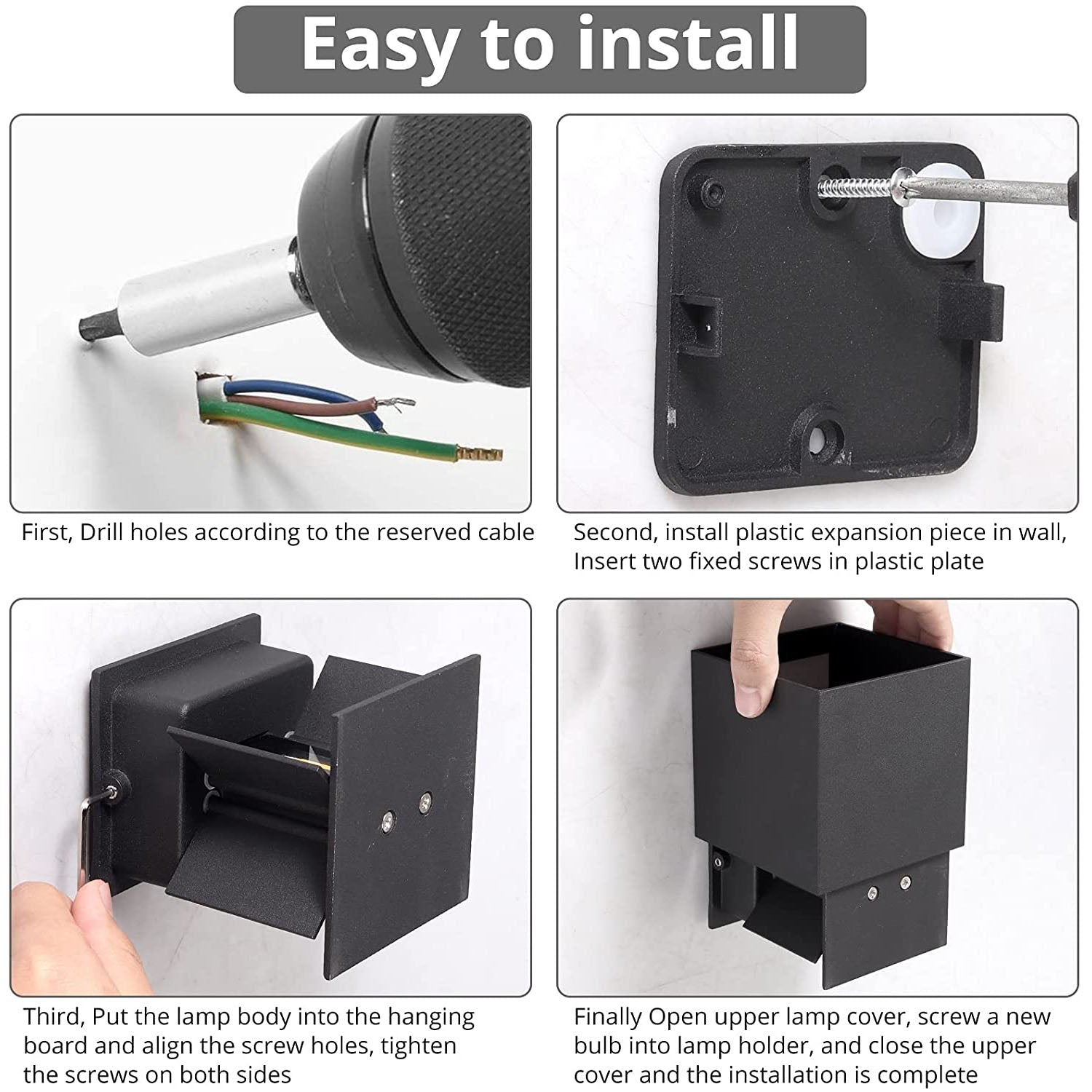 Easy to install

First, Drill holes according to the reserved cable

Second, install plastic expansion piece in wall, Insert two fixed screws in plastic plate

Third, Put the lamp body into the hanging board and align the screw holes, tighten the screws on both sides

Finally Open upper lamp cover, screw a new bulb into lamp holder, and close the upper cover and the installation is complete