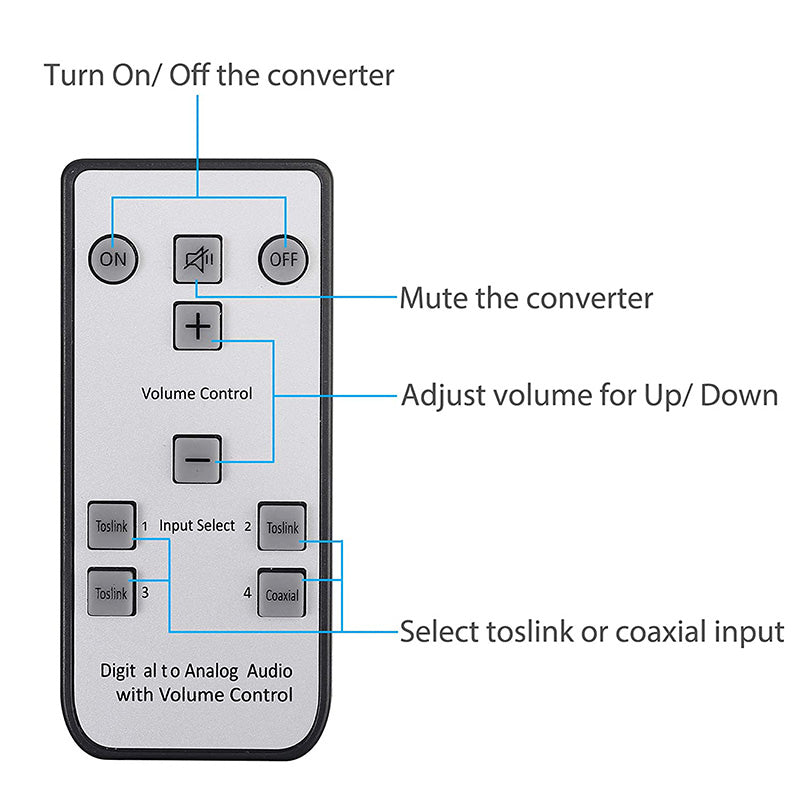 Turn On/ Off the converter

ON

OFF

Mute the converter

+

Volume Control

Adjust volume for Up/ Down

−

Toslink 1 Input Select 2 Toslink

Toslink 3

4 Coaxial

Select toslink or coaxial input

Digit al t o Analog Audio with Volume Control