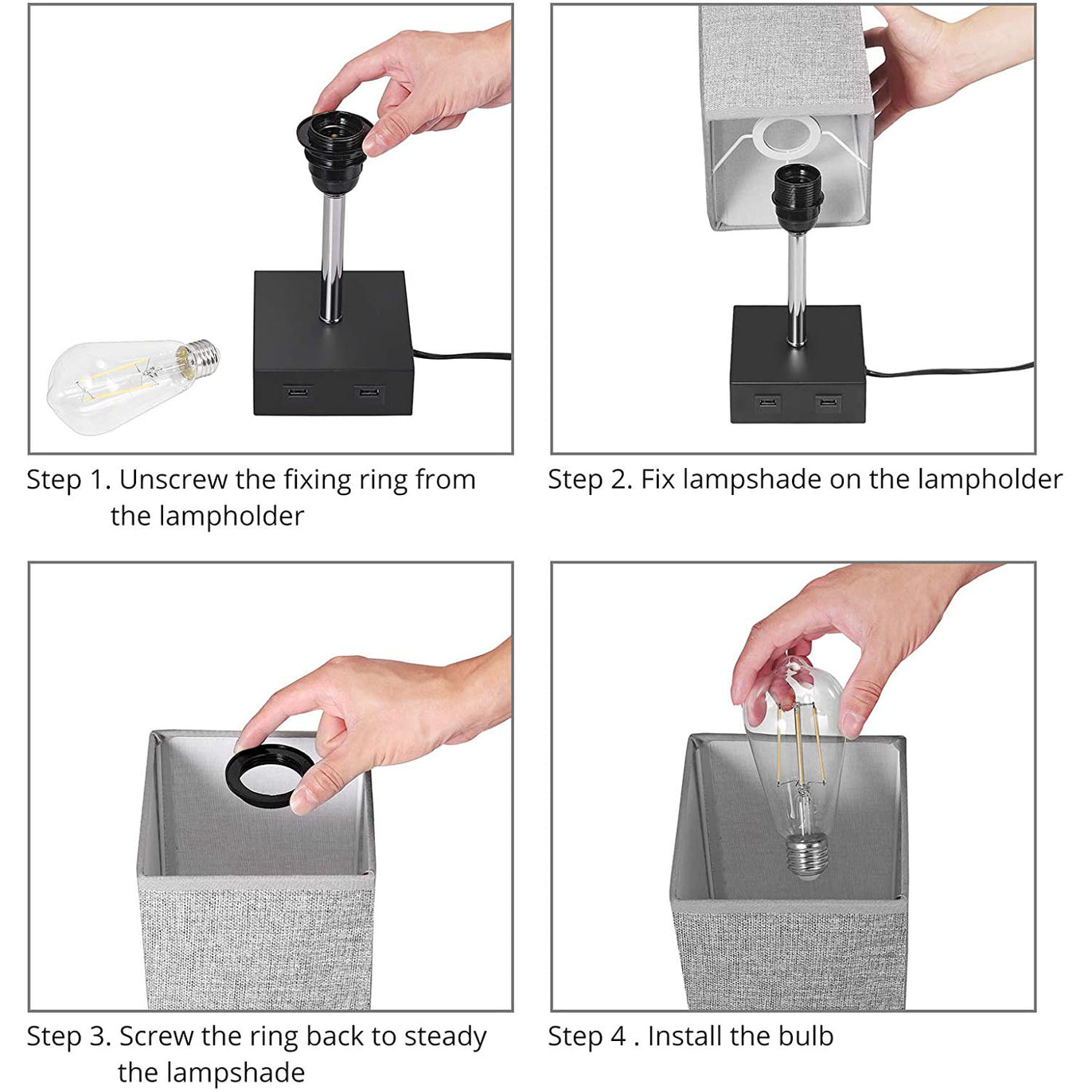 Step 1. Unscrew the fixing ring from the lampholder

Step 2. Fix lampshade on the lampholder

Step 3. Screw the ring back to steady the lampshade

Step 4 . Install the bulb