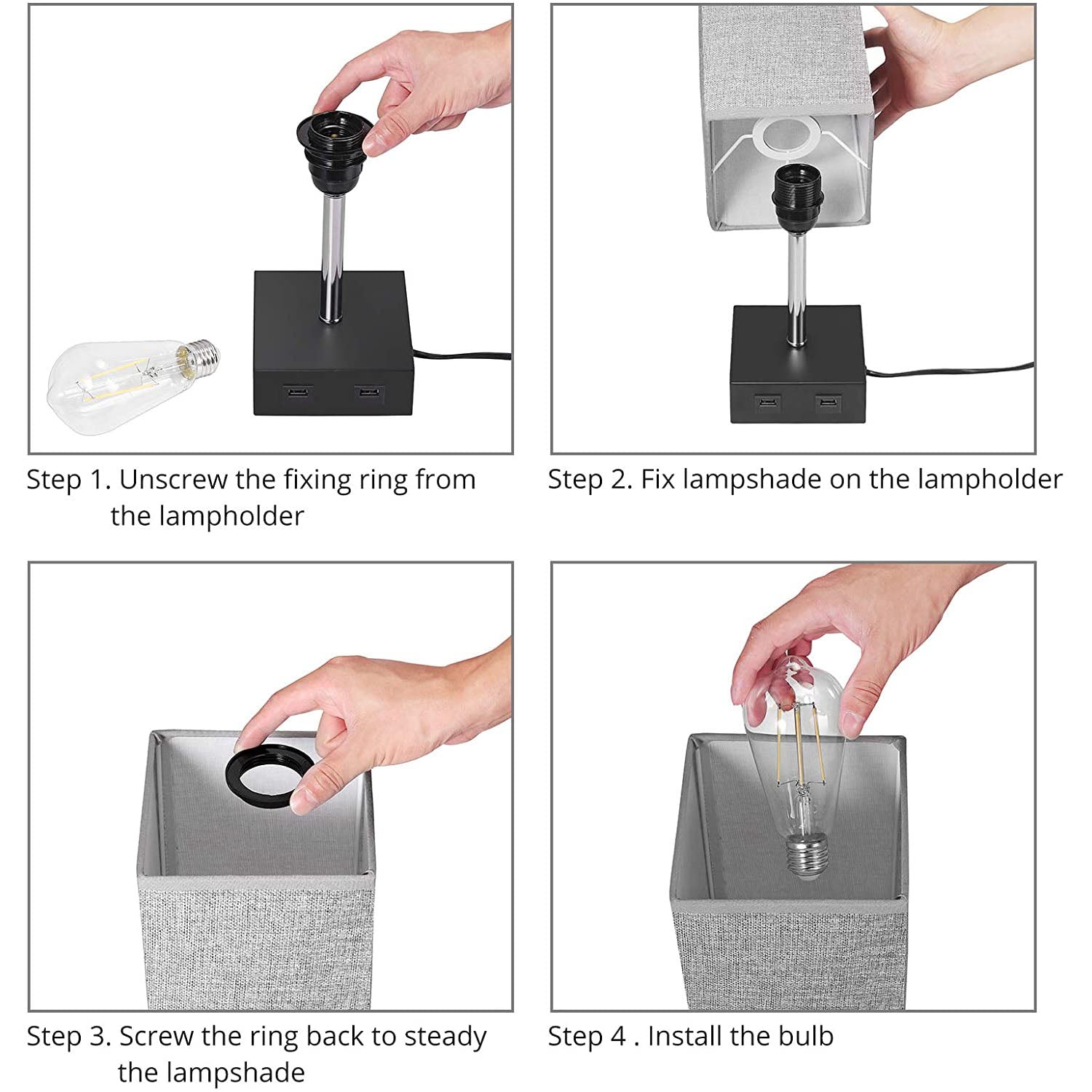 Step 1. Unscrew the fixing ring from the lampholder

Step 2. Fix lampshade on the lampholder

Step 3. Screw the ring back to steady the lampshade

Step 4 . Install the bulb